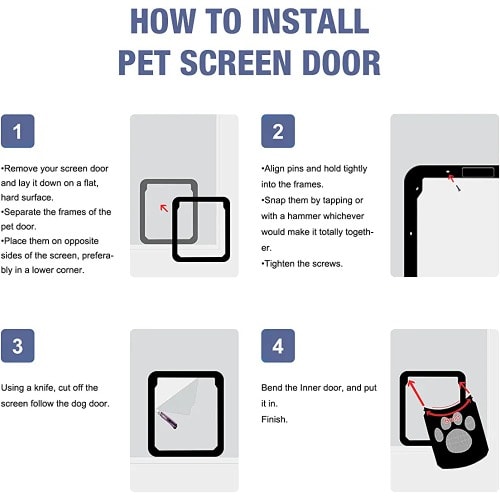 HOW TO INSTALL PET SCREEN DOOR

1

•Remove your screen door and lay it down on a flat, hard surface.
•Separate the frames of the pet door.
•Place them on opposite sides of the screen, preferably in a lower corner.

2

•Align pins and hold tightly into the frames.
•Snap them by tapping or with a hammer whichever would make it totally together.
•Tighten the screws.

3

Using a knife, cut off the screen follow the dog door.

4

Bend the Inner door, and put it in.
Finish.