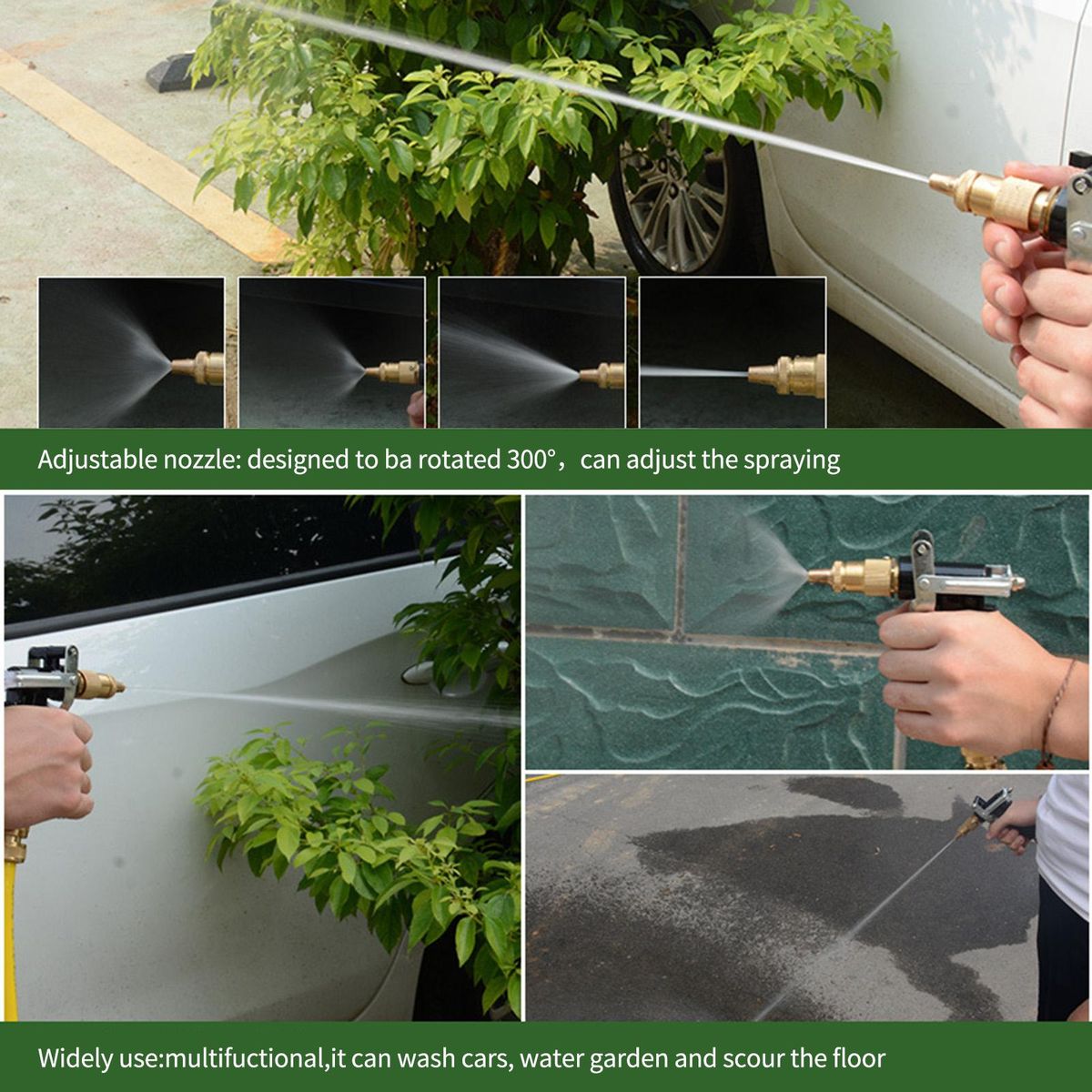 Adjustable nozzle: designed to ba rotated 300°，can adjust the spraying

Widely use:multifuctional,it can wash cars, water garden and scour the floor