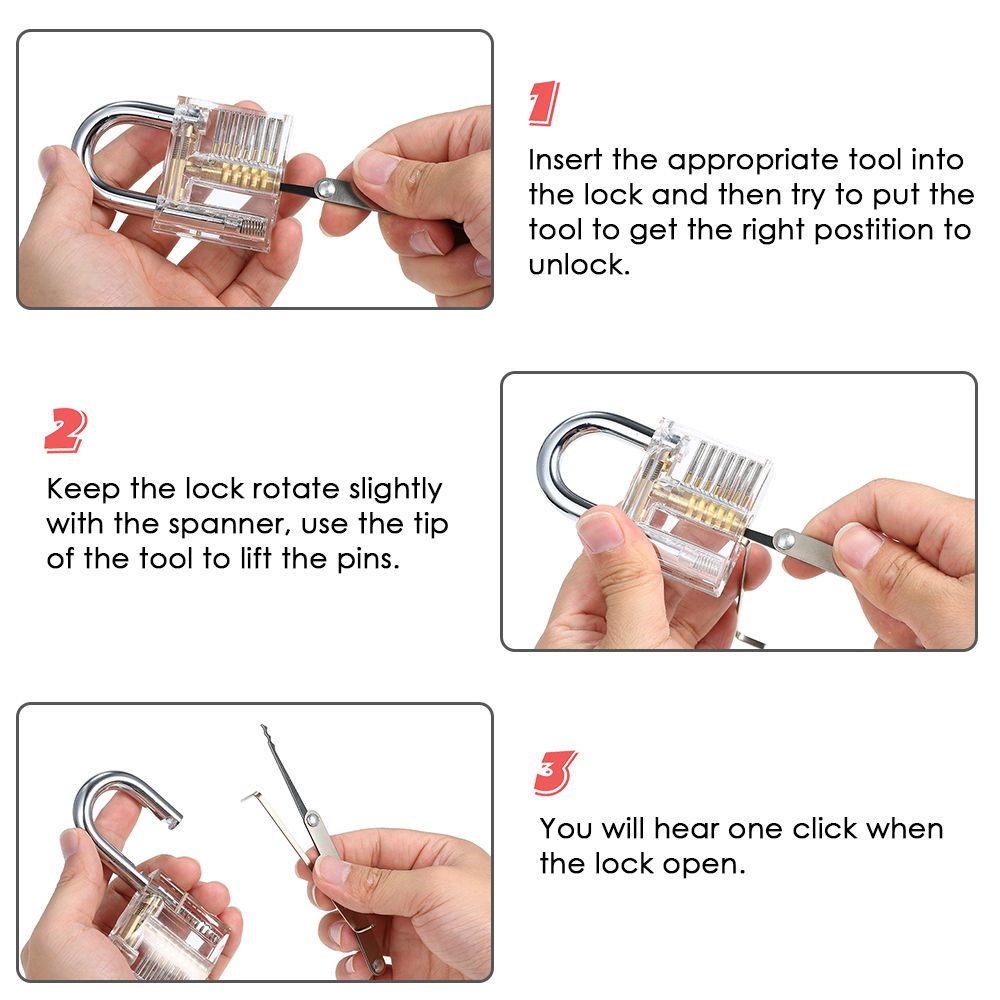 1

Insert the appropriate tool into the lock and then try to put the tool to get the right postition to unlock.

2

Keep the lock rotate slightly with the spanner, use the tip of the tool to lift the pins.

3

You will hear one click when the lock open.