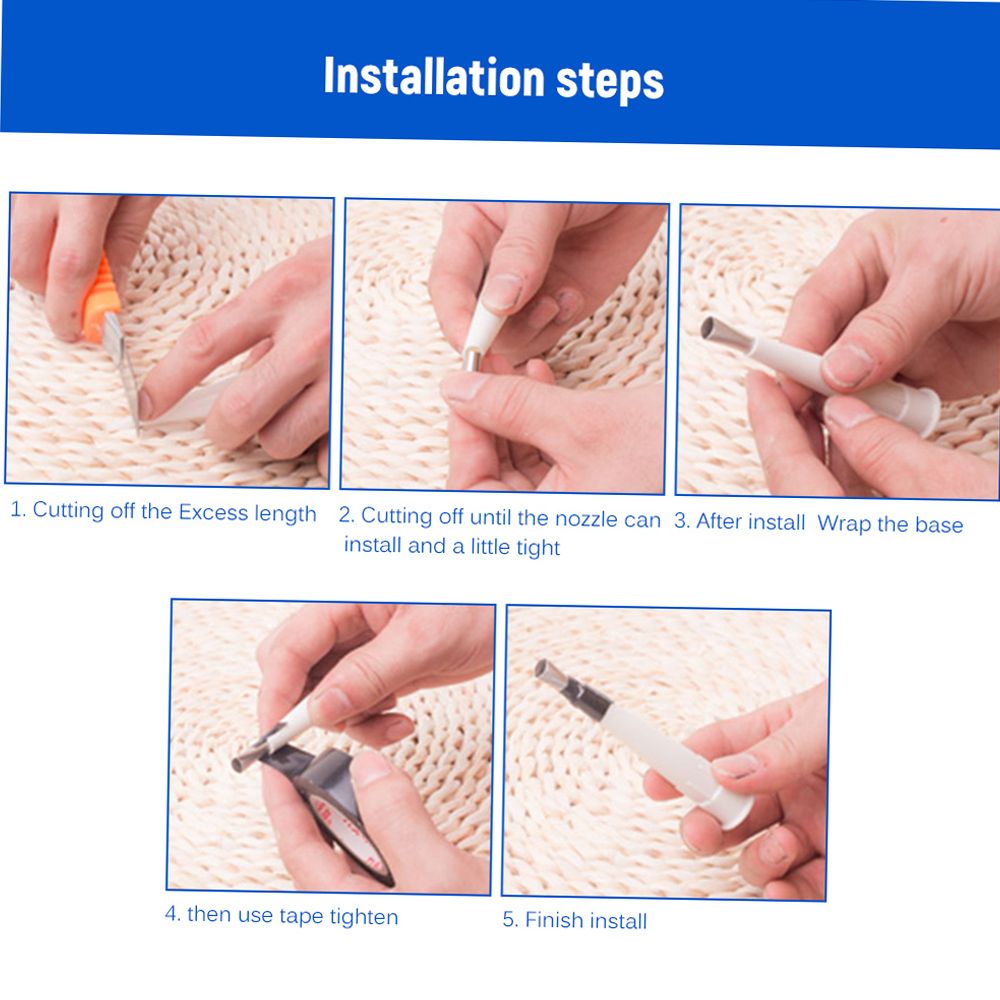 Installation steps

1. Cutting off the Excess length

2. Cutting off until the nozzle can install and a little tight

3. After install Wrap the base

4. then use tape tighten

5. Finish install