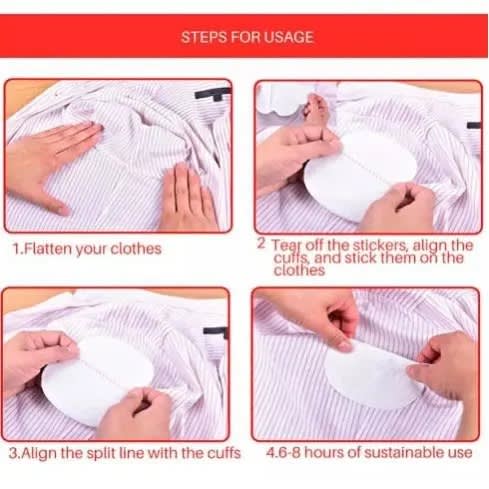 STEPS FOR USAGE

1.Flatten your clothes

2 Tear off the stickers, align the cuffs, and stick them on the clothes

3.Align the split line with the cuffs

4.6-8 hours of sustainable use