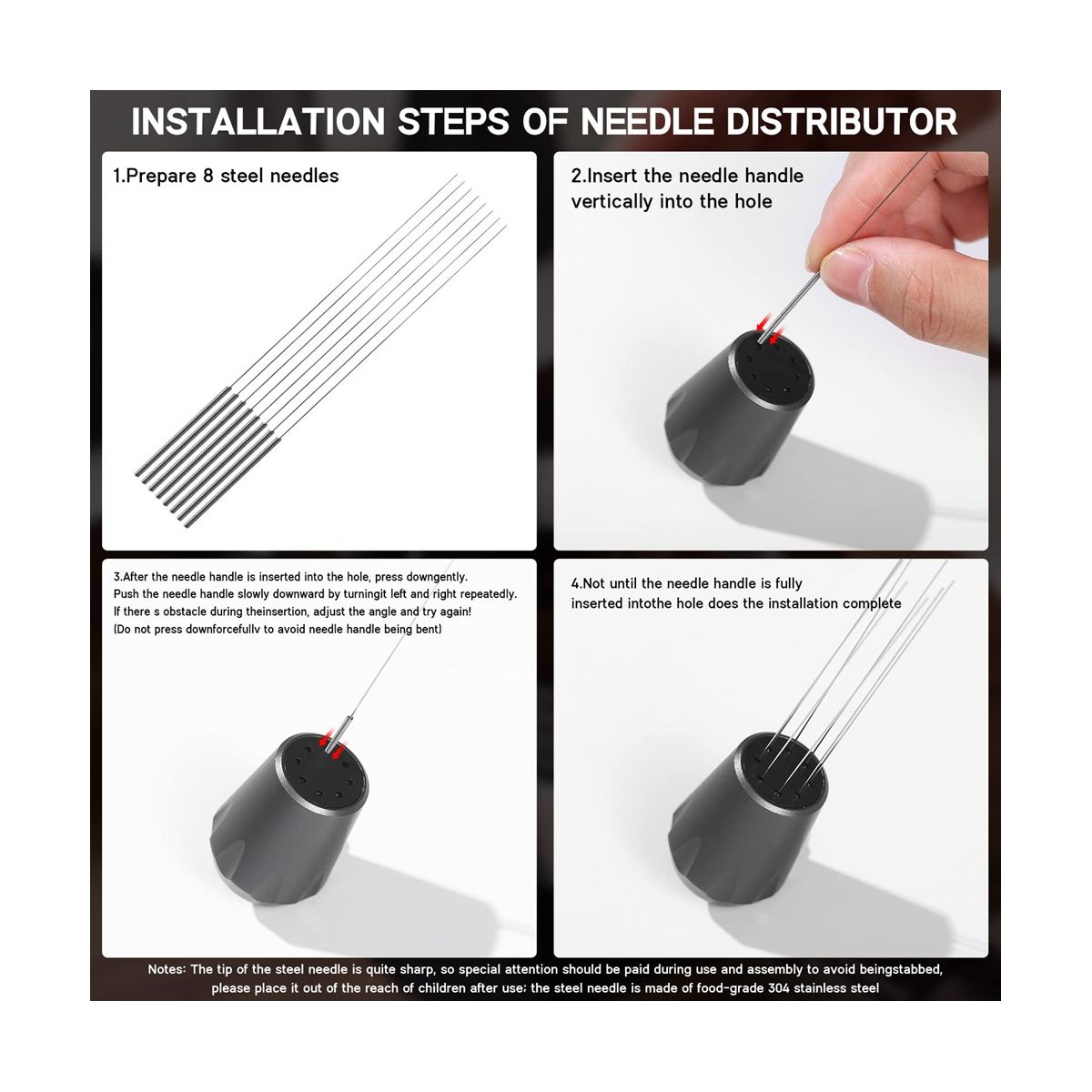 INSTALLATION STEPS OF NEEDLE DISTRIBUTOR

1.Prepare 8 steel needles

2.Insert the needle handle vertically into the hole

3.After the needle handle is inserted into the hole, press downgently. Push the needle handle slowly downward by turningit left and right repeatedly. If there s obstacle during theinsertion, adjust the angle and try again! (Do not press downforcefullv to avoid needle handle being bent)

4.Not until the needle handle is fully inserted intothe hole does the installation complete

Notes: The tip of the steel needle is quite sharp, so special attention should be paid during use and assembly to avoid beingstabbed, please place it out of the reach of children after use; the steel needle is made of food-grade 304 stainless steel