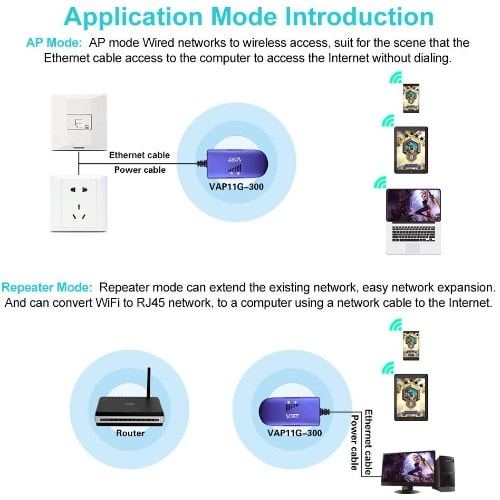 Application Mode Introduction

AP Mode: AP mode Wired networks to wireless access, suit for the scene that the Ethernet cable access to the computer to access the Internet without dialing.

Ethernet cable
Power cable
VAP11G-300

Repeater Mode: Repeater mode can extend the existing network, easy network expansion. And can convert WiFi to RJ45 network, to a computer using a network cable to the Internet.

Router
VAP11G-300
Ethernet cable
Power cable