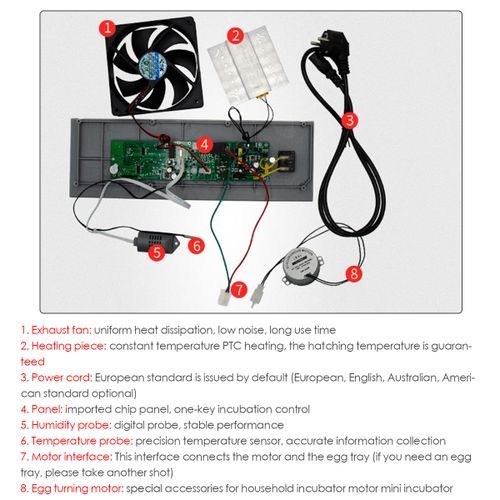 1
2
3
4
5
6
7
8

1. Exhaust fan: uniform heat dissipation, low noise, long use time

2. Heating piece: constant temperature PTC heating, the hatching temperature is guaranteed

3. Power cord: European standard is issued by default (European, English, Australian, American standard optional)

4. Panel: imported chip panel, one-key incubation control

5. Humidity probe: digital probe, stable performance

6. Temperature probe: precision temperature sensor, accurate information collection

7. Motor interface: This interface connects the motor and the egg tray (if you need an egg tray, please take another shot)

8. Egg turning motor: special accessories for household incubator motor mini incubator